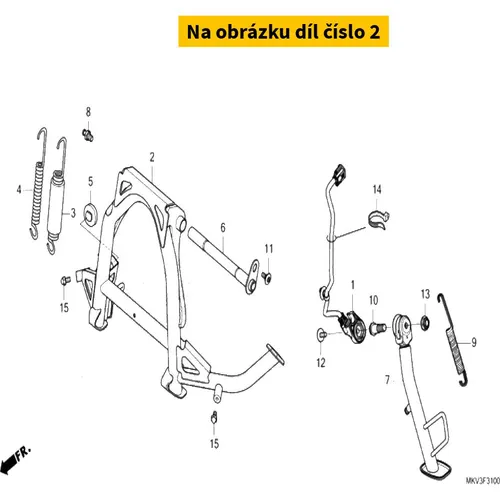 Na obrázku díl číslo 2

8
4
3
5
2
6
11
15
14
1
10
13
9
12
7
15
FR.
MKV3F3100