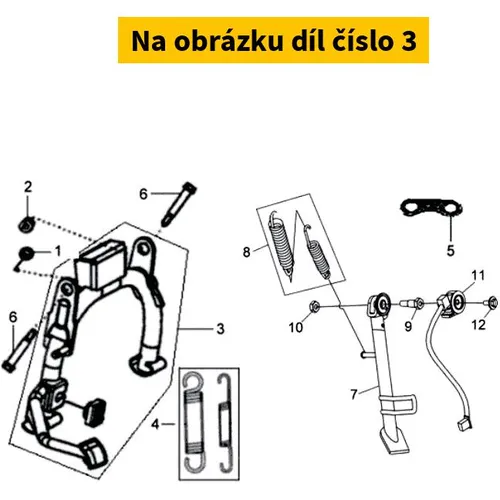 Na obrázku díl číslo 3

2
6
1
6
3
4
8
5
11
10
9
12
7