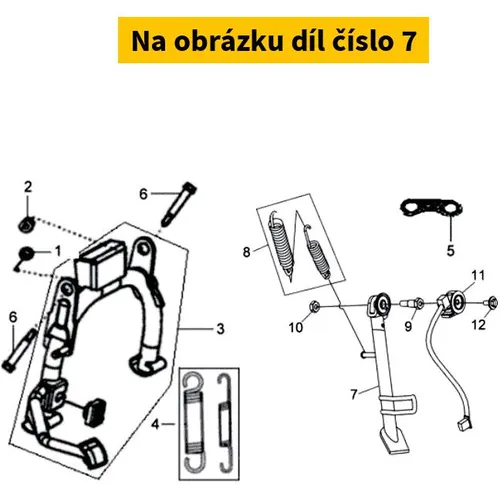 Na obrázku díl číslo 7

2
6
1
6
3
4
8
5
11
10
9
12
7