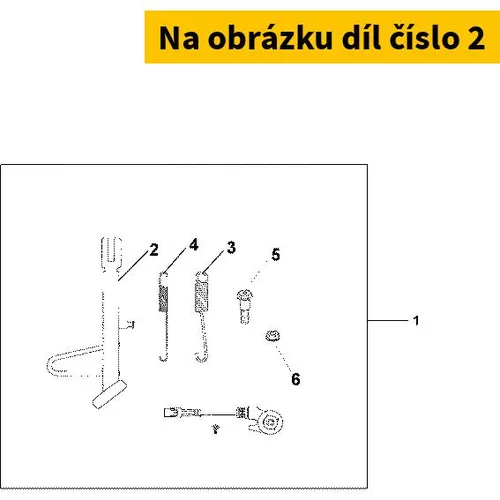 Na obrázku díl číslo 2

2
4
3
5
1
6