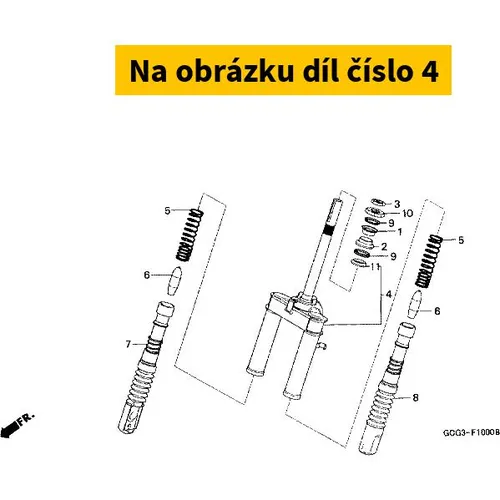 Na obrázku díl číslo 4

5
3
10
9
1
2
9
11
5
6
4
6
7
8
FR.
GCG3-F1000B