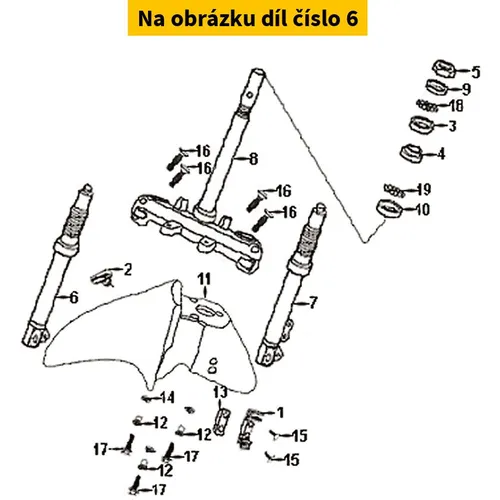 Na obrázku díl číslo 6

5
9
18
3
4
19
10
16
16
8
16
16
2
6
11
7
14
13
1
12
12
15
17
17
15
12
17