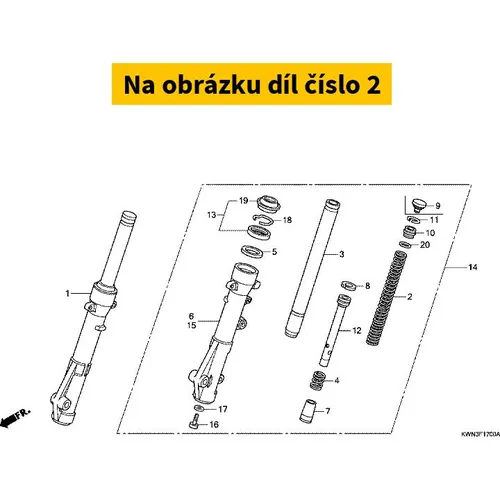 Na obrázku díl číslo 2

1
13
19
18
5
6
15
17
16
3
8
12
4
7
9
11
10
20
2
14
FR.
KWN3F1700A