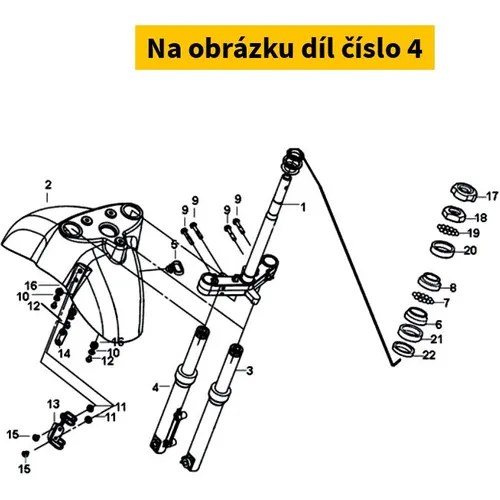 Na obrázku díl číslo 4

2
9
9
9
9
1
17
18
19
20
5
16
10
12
8
7
6
21
22
16
10
12
14
3
4
13
11
11
15
15