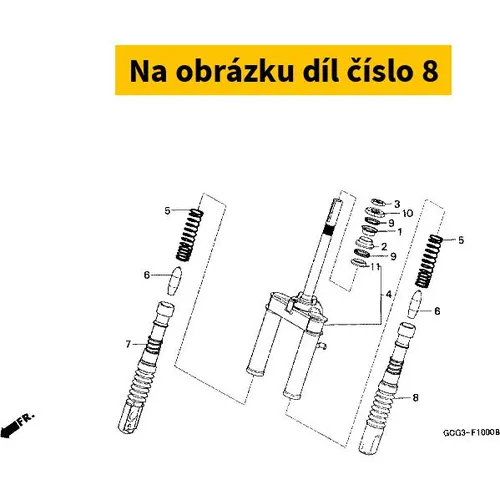 Na obrázku díl číslo 8

5
6
7
3
10
9
1
2
9
11
4
5
6
8
FR.
GCG3-F1000B