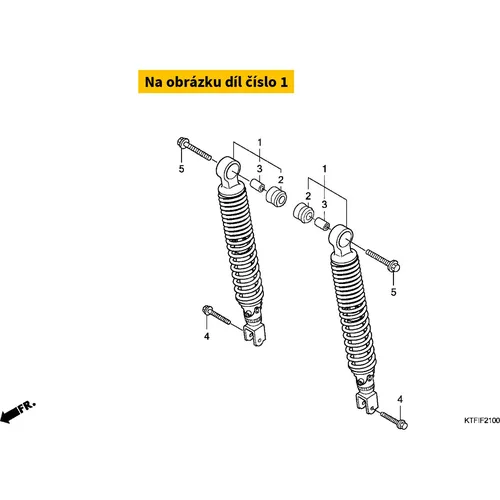 Na obrázku díl číslo 1

1
5
3
2
1
2
3
5
4
4
FR.
KTFIF2100