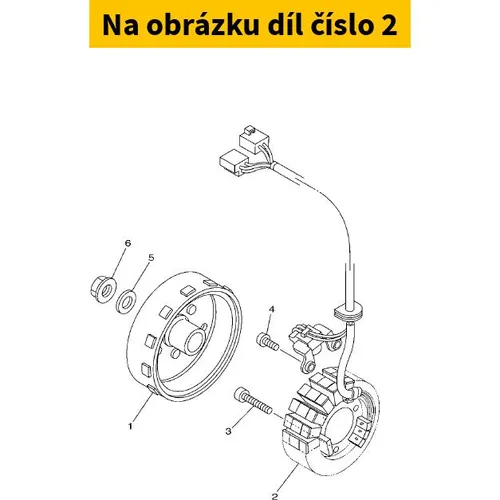 Na obrázku díl číslo 2

6
5
4
1
3
2