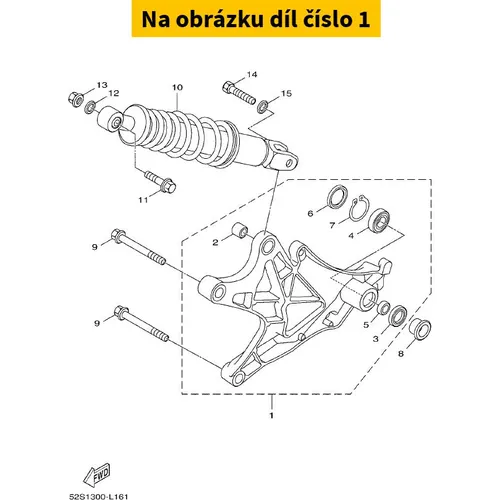 Na obrázku díl číslo 1

13
12
10
14
15
11
6
7
4
2
9
9
5
3
8
1

FWD

52S1300-L161