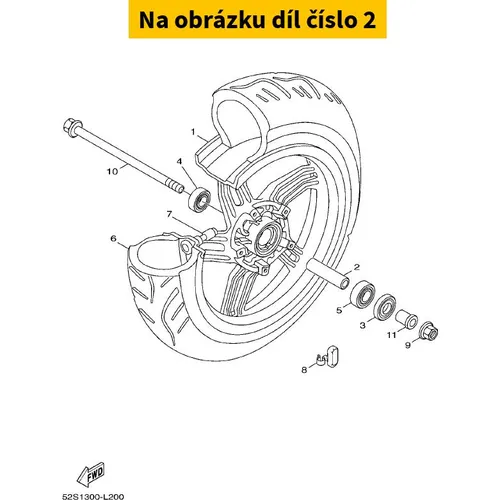 Na obrázku díl číslo 2

1
10
4
7
6
2
5
3
11
9
8

FWD

52S1300-L200