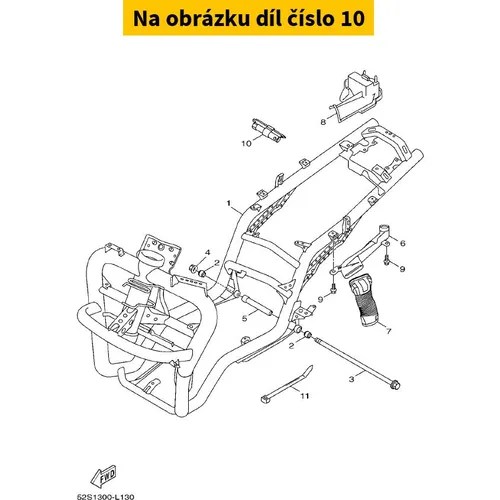 Na obrázku díl číslo 10

8

10

1

6

4

2

9

9

5

7

2

3

11

FWD

52S1300-L130