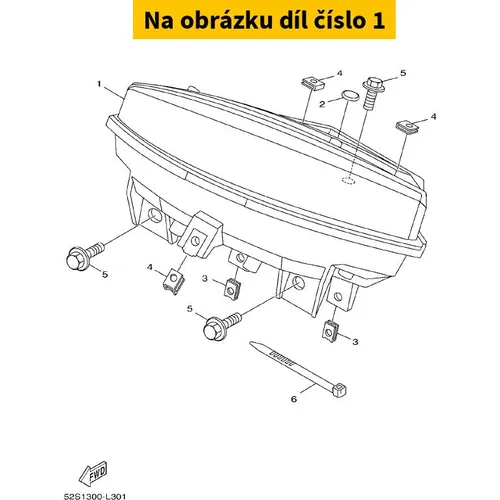 Na obrázku díl číslo 1

1
4
5
2
4
5
4
3
5
3
6
FWD
52S1300-L301