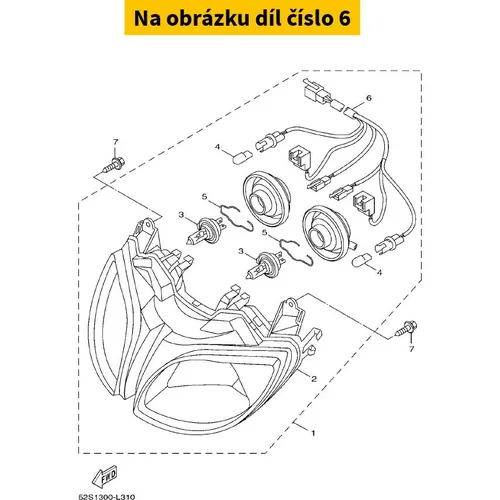 Na obrázku díl číslo 6

6

7

4

5

3

5

3

4

7

2

1

FWD

52S1300-L310