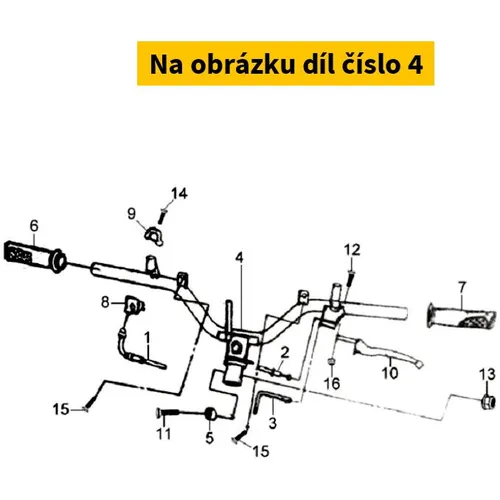 Na obrázku díl číslo 4

14
9
6
4
12
7
8
1
2
10
16
13
15
11
5
3
15