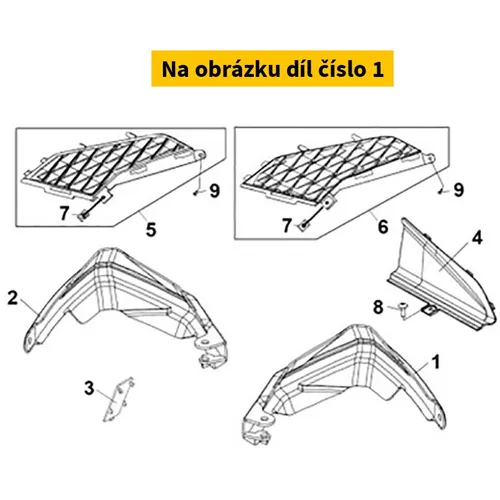 Na obrázku díl číslo 1

9
7
5
9
7
6
4
2
8
1
3