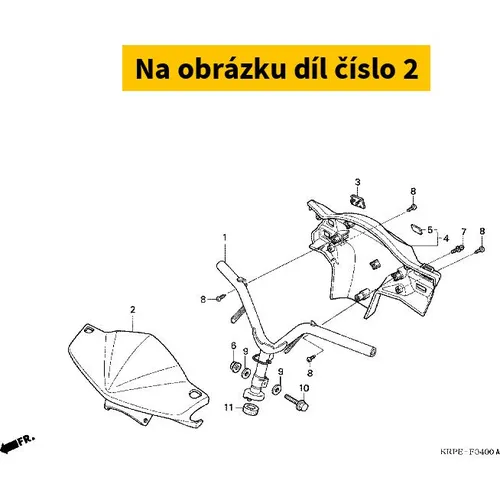 Na obrázku díl číslo 2

3
8
5
4
7
8
1
8
2
6
9
8
9
10
11
FR.
KRPE - F0400 A