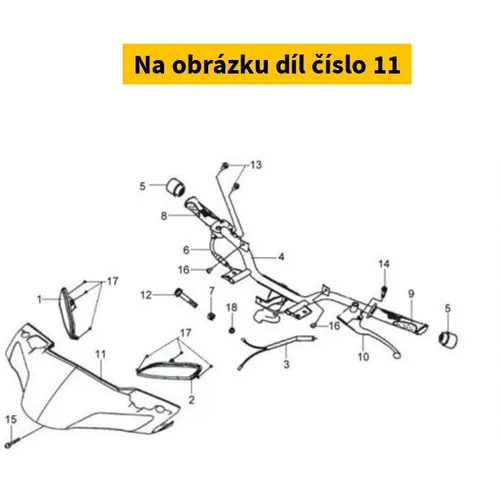 Na obrázku díl číslo 11

13
5
8
6
4
16
14
17
1
12
7
18
9
5
16
17
11
3
10
2
15