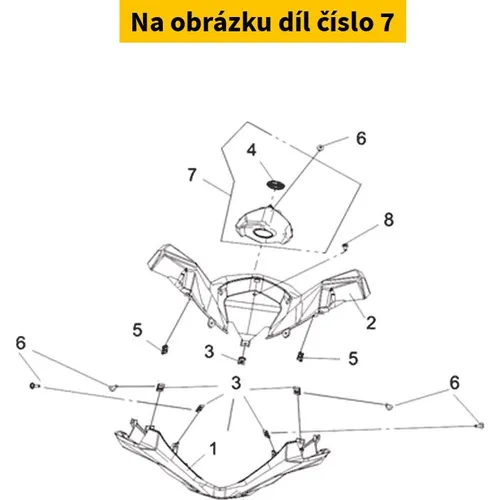 Na obrázku díl číslo 7

6
4
7
8
2
5
3
5
6
3
6
1