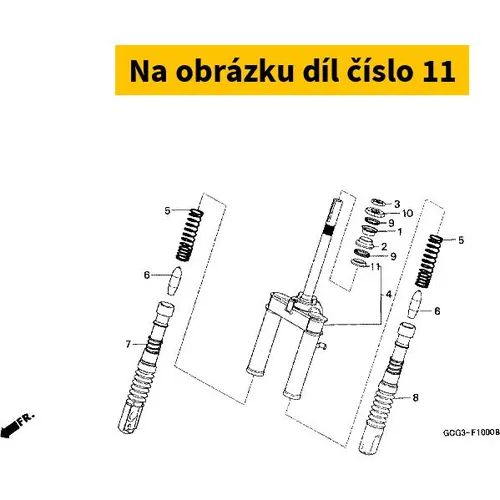 Na obrázku díl číslo 11

5
3
10
9
1
2
9
11
5
6
4
6
7
8
FR.
GCG3-F1000B