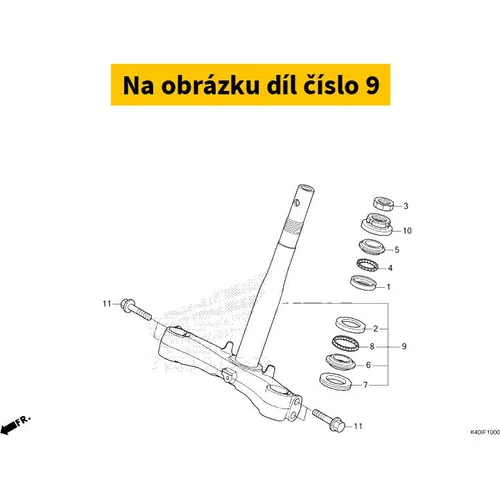 Na obrázku díl číslo 9

3
10
5
4
1
11
2
8
9
6
7
FR.
11
K40IF1000