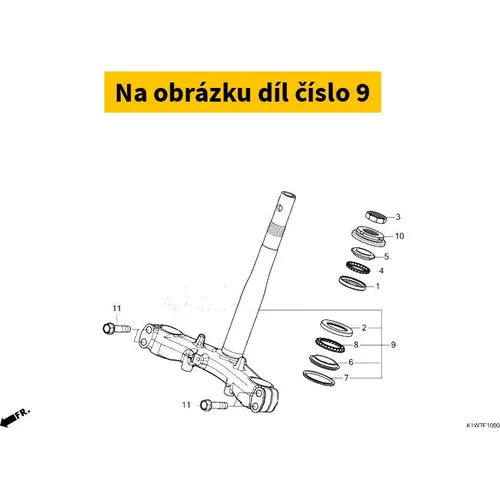 Na obrázku díl číslo 9

3
10
5
4
1
11
2
8
9
6
7
11
FR.
K1W7F1000