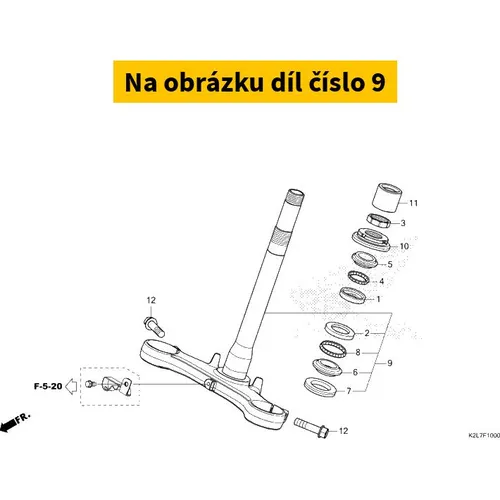 Na obrázku díl číslo 9

11
3
10
5
4
1
12
2
8
9
6
7
F-5-20
FR.
12
K2L7F1000