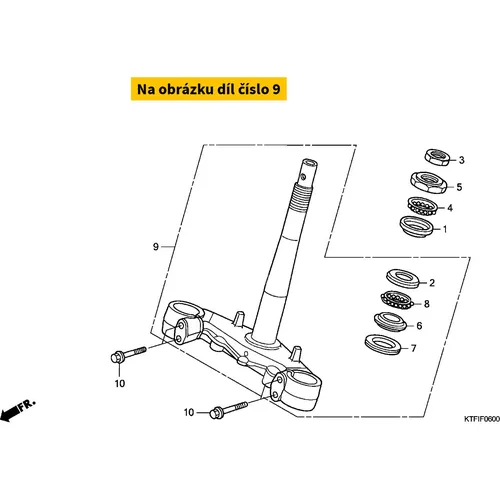 Na obrázku díl číslo 9

3

5

4

1

9

2

8

6

7

10

10

FR.

KTFIF0600