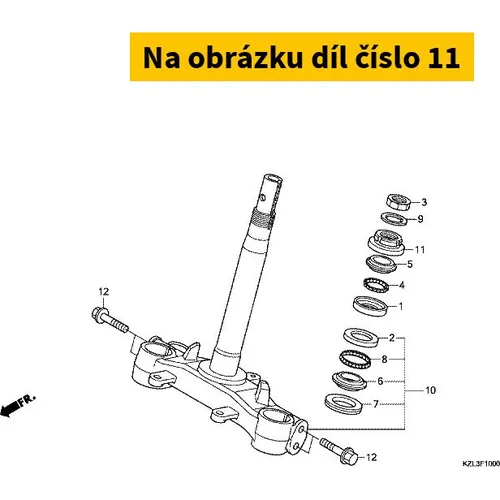 Na obrázku díl číslo 11

3
9
11
5
4
1
12
2
8
6
10
7
FR.
12
KZL3F1000