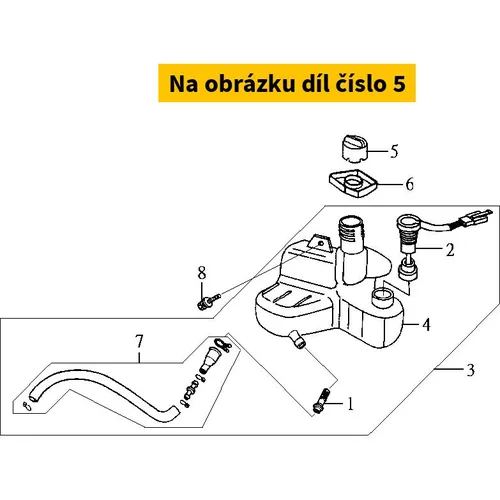 Na obrázku díl číslo 5

5
6
2
8
4
7
3
1