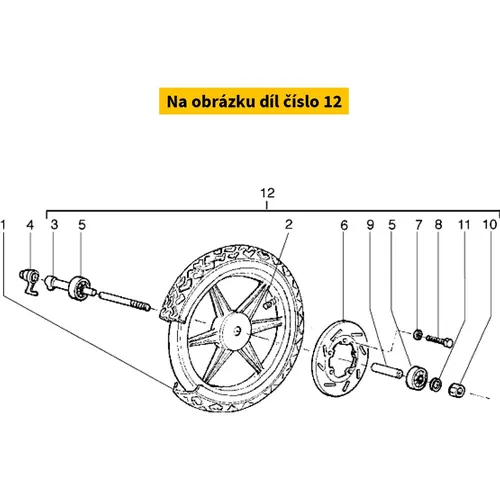 Na obrázku díl číslo 12

12

1 4 3 5 2 6 9 5 7 8 11 10