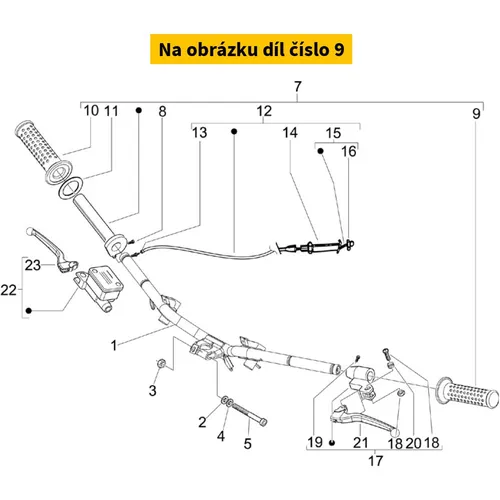 Na obrázku díl číslo 9

7
10 11 8
12
9
13 14 15
16
23
22
1
3
2
4
5
19 21 18 20 18
17