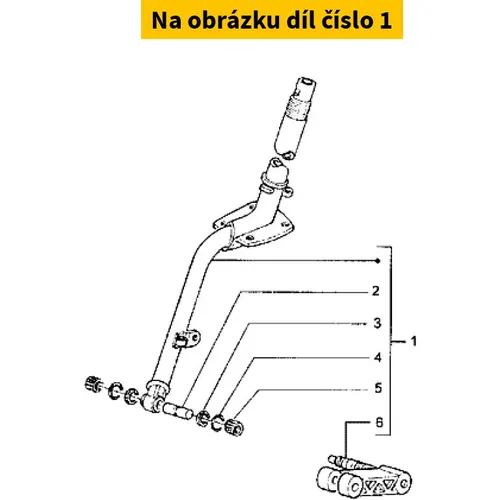 Na obrázku díl číslo 1

2
3
4
5
6
1