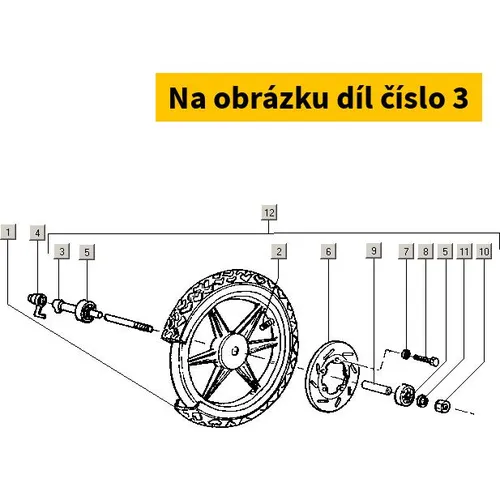 Na obrázku díl číslo 3

12
1
4
3
5
2
6
9
7
8
5
11
10