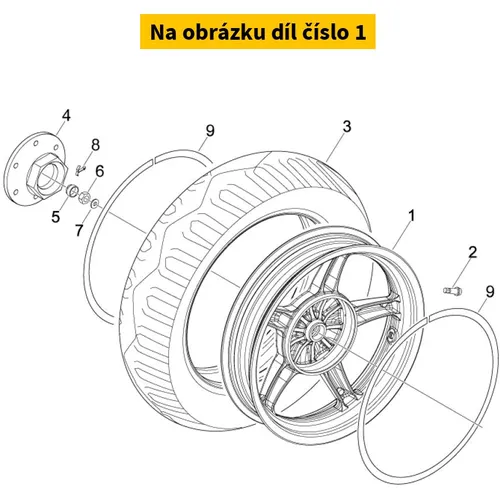 Na obrázku díl číslo 1

4
9
3
8
6
5
7
1
2
9