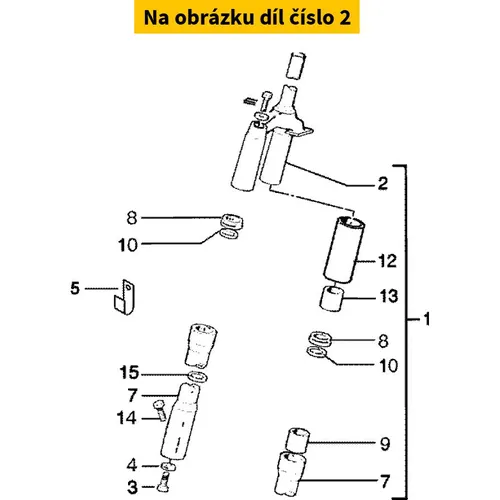 Na obrázku díl číslo 2

2
8
10
12
5
13
1
8
10
15
7
14
9
4
3
7