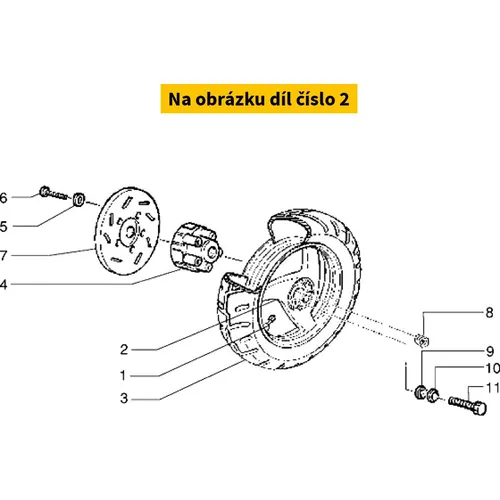 Na obrázku díl číslo 2

6
5
7
4
2
1
3
8
9
10
11