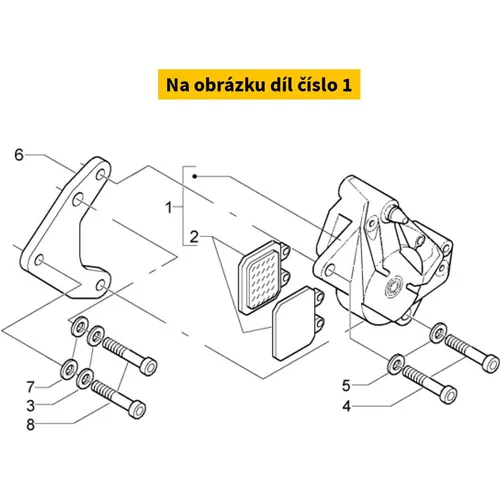 Na obrázku díl číslo 1

6
1
2
7
3
8
5
4