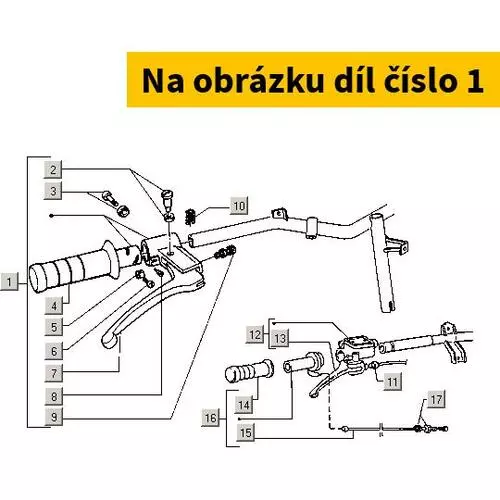 Na obrázku díl číslo 1

2
3
10
1
4
5
6
7
8
9
12
13
11
14
16
15
17