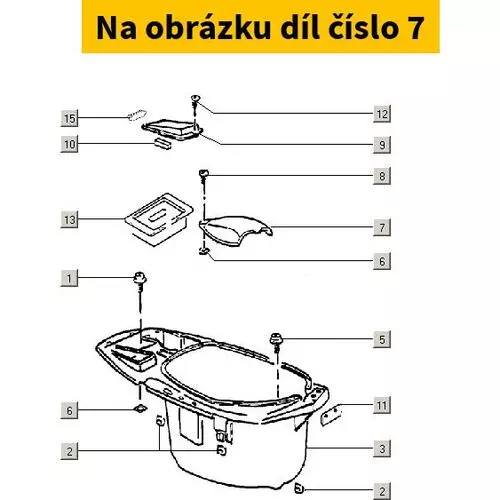 Na obrázku díl číslo 7

15
12
10
9
8
13
7
6
1
5
6
11
2
3
2