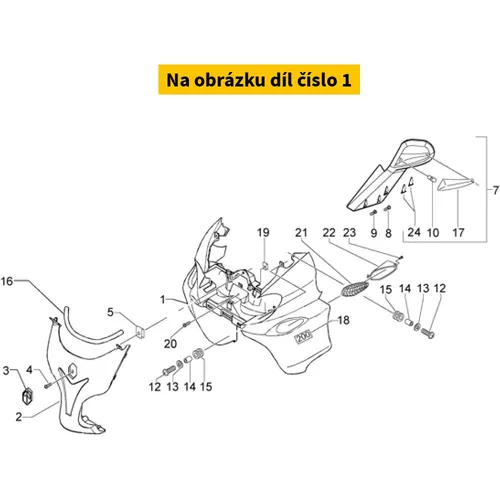 Na obrázku díl číslo 1

7
9 8 24 10 17
19 21 22 23
16
1
5
15 14 13 12
18
200
20
3 4
12 13 14 15
2