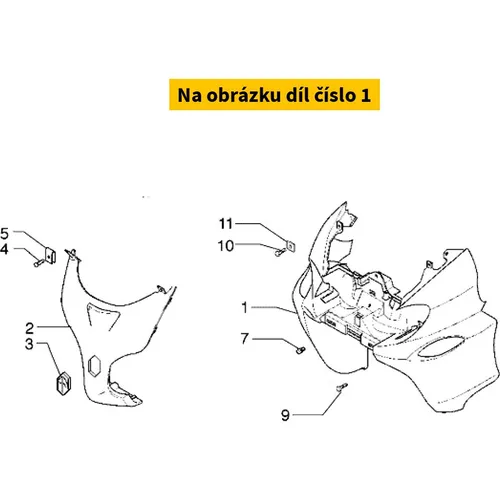 Na obrázku díl číslo 1

5
4
2
3

11
10
1
7
9