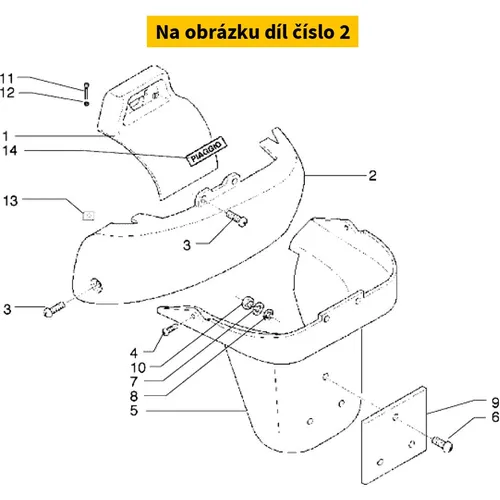 Na obrázku díl číslo 2

11
12
1
14
PIAGGIO
2
13
3
3
4
10
7
8
5
9
6