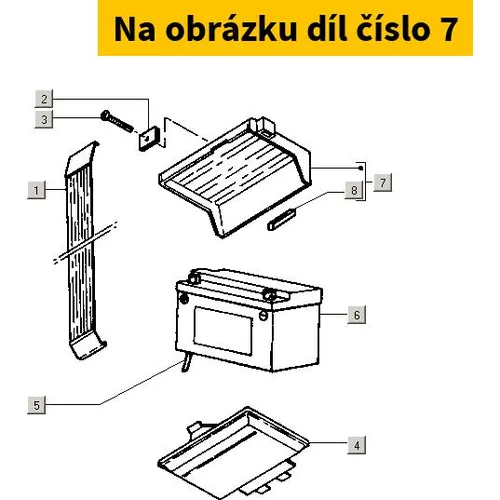 Na obrázku díl číslo 7

2
3
1
7
8
6
5
4