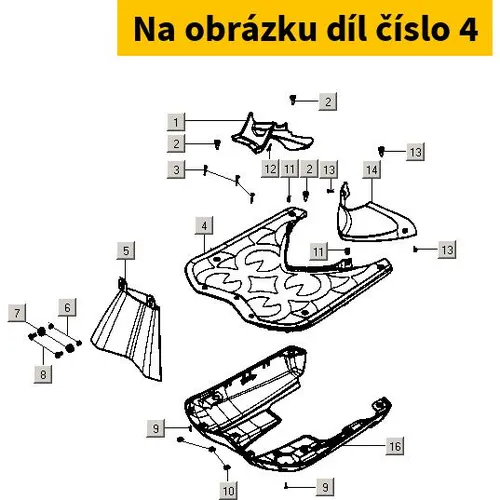 Na obrázku díl číslo 4

2
1
2
13
3
12
11
2
13
14
4
11
13
5
7
6
8
9
16
10
9