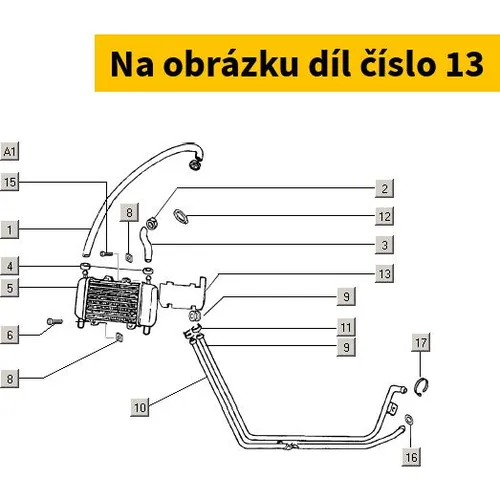 Na obrázku díl číslo 13

A1
15
1
8
4
5
6
8
2
12
3
13
9
11
9
10
17
16