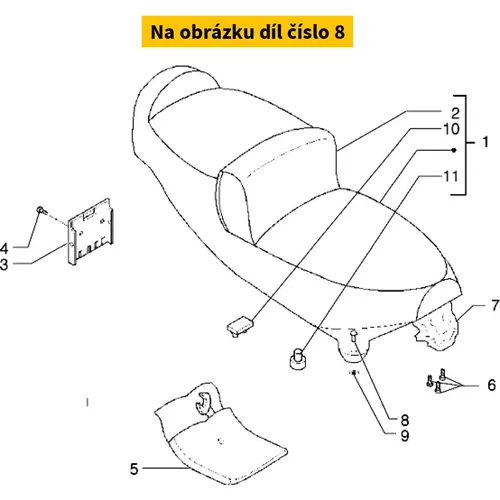 Na obrázku díl číslo 8

2
10
1
11
4
3
7
6
8
9
5