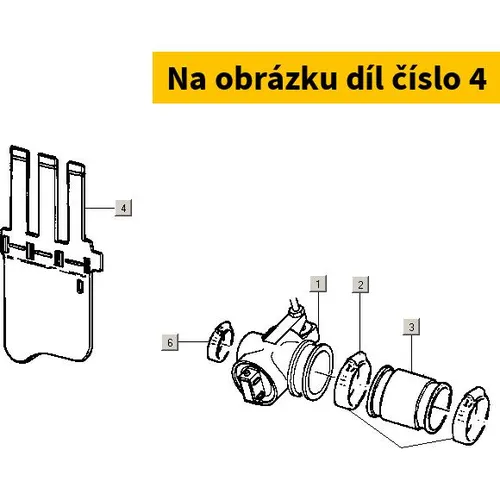 Na obrázku díl číslo 4

4

1

2

3

6