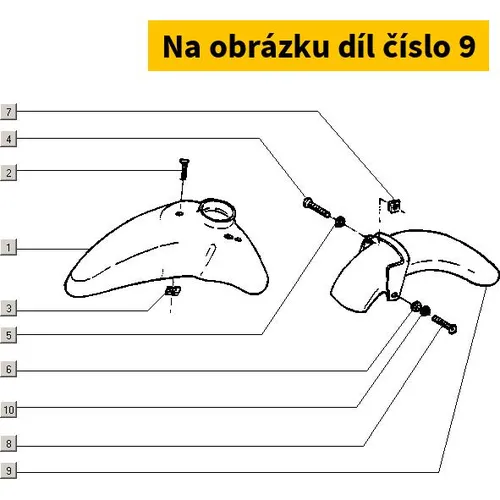 Na obrázku díl číslo 9

7
4
2
1
3
5
6
10
8
9