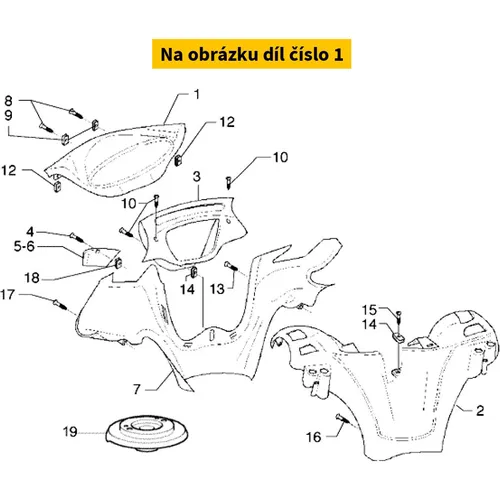 Na obrázku díl číslo 1

8
9
1
12
12
10
3
10
4
5-6
18
14
13
17
15
14
7
2
19
16