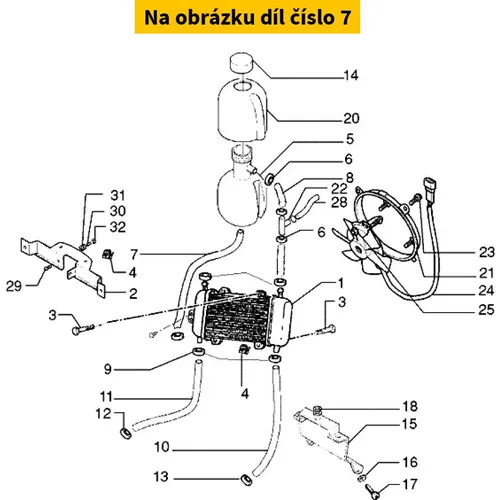 Na obrázku díl číslo 7

14
20
5
6
8
22
28
31
30
32
6
7
4
29
2
23
21
24
25
1
3
3
9
4
11
12
10
13
18
15
16
17