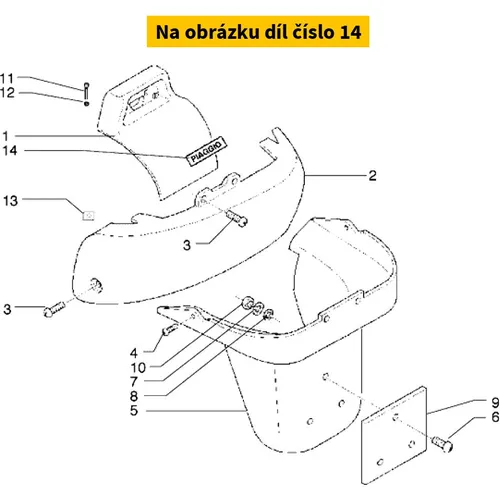 Na obrázku díl číslo 14

11
12
1
14
PIAGGIO
2
13
3
3
4
10
7
8
5
9
6